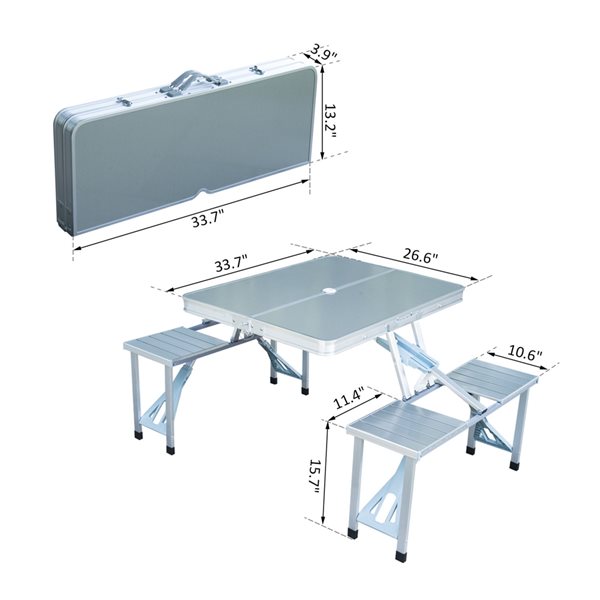 3.9"
13.2"
33.7"
33.7"
26.6"
10.6"
11.4"
15.7"