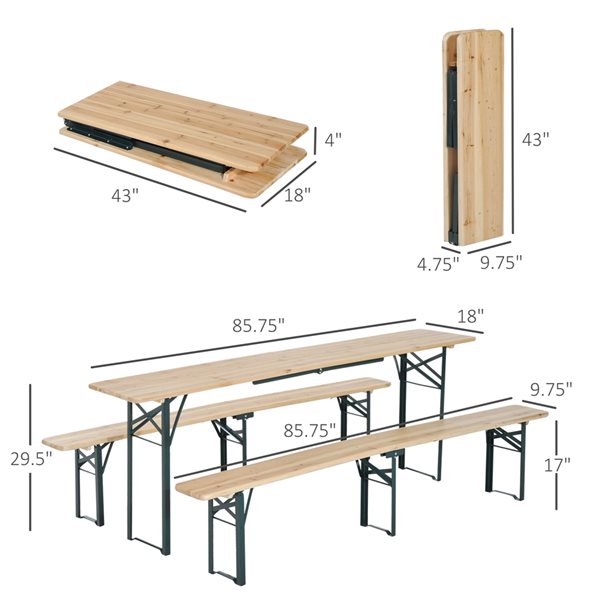 4"
43"
18"
43"
4.75"
9.75"
85.75"
18"
9.75"
85.75"
29.5"
17"